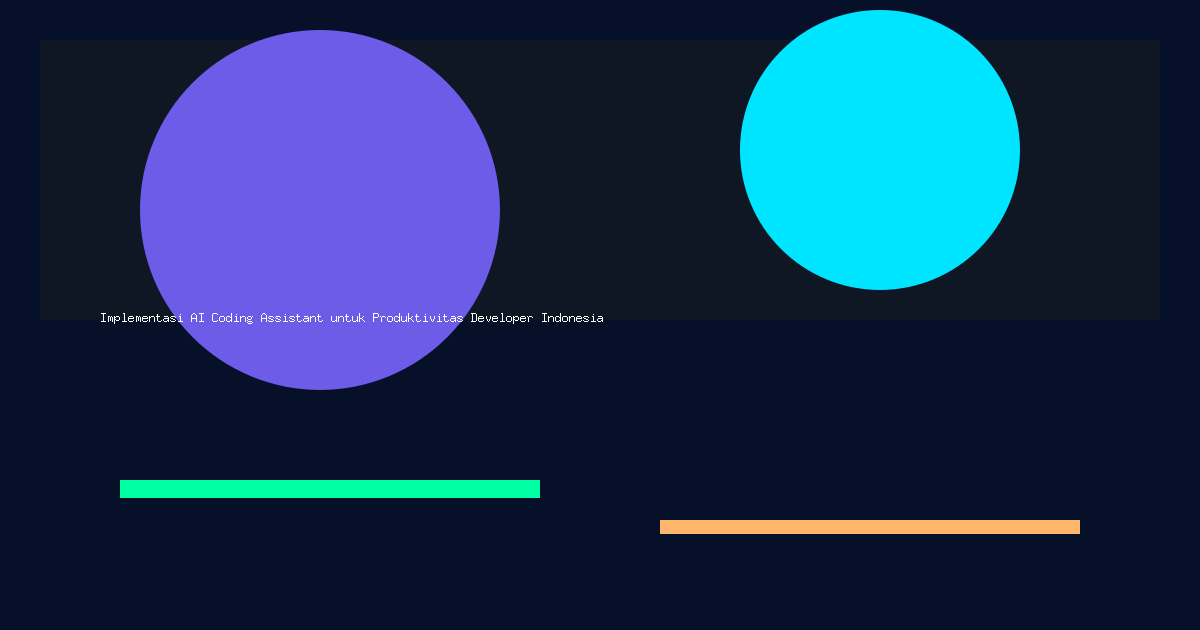 Implementasi AI Coding Assistant untuk Produktivitas Developer Indonesia