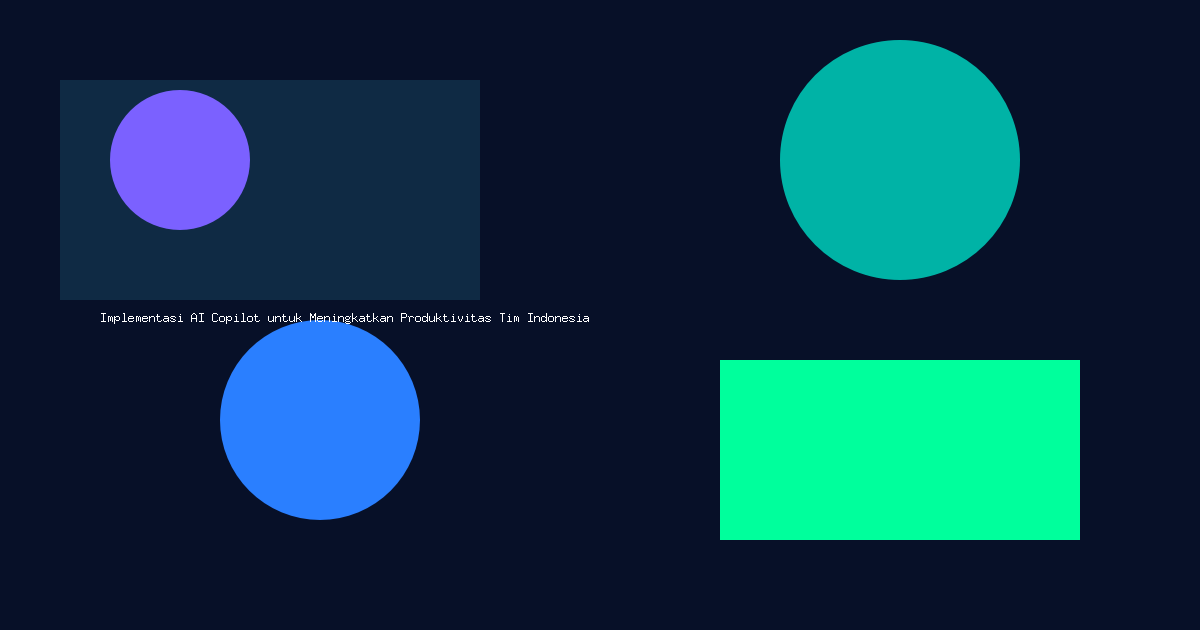 Implementasi AI Copilot untuk Meningkatkan Produktivitas Tim Indonesia